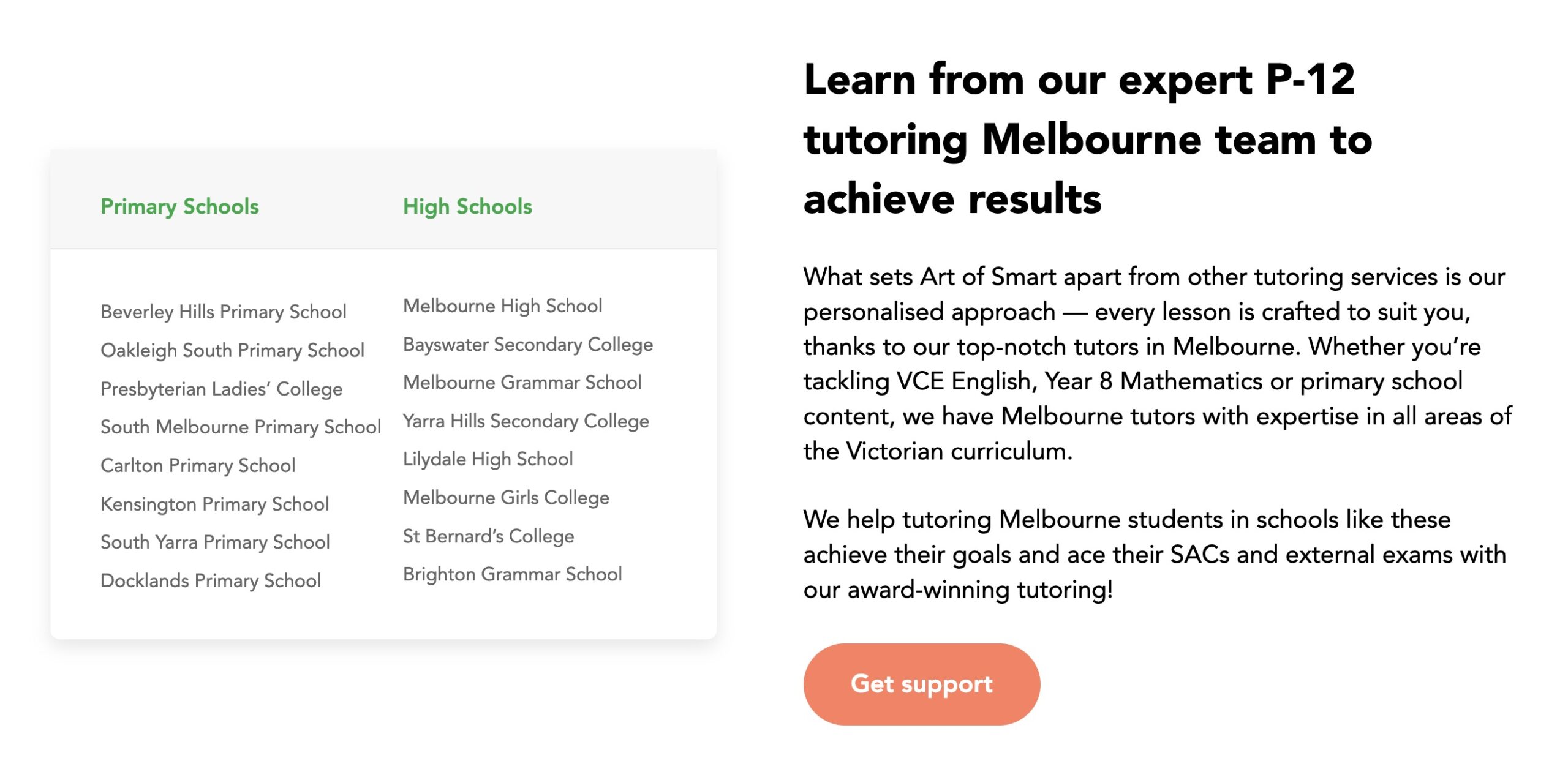 | Primary Schools | High Schools |
|---|---|
| Beverley Hills Primary School | Melbourne High School |
| Oakleigh South Primary School | Bayswater Secondary College |
| Presbyterian Ladies' College | Melbourne Grammar School |
| South Melbourne Primary School | Yarra Hills Secondary College |
| Carlton Primary School | Lilydale High School |
| Kensington Primary School | Melbourne Girls College |
| South Yarra Primary School | St Bernard's College |
| Docklands Primary School | Brighton Grammar School |

Learn from our expert P-12 tutoring Melbourne team to achieve results

What sets Art of Smart apart from other tutoring services is our personalised approach — every lesson is crafted to suit you, thanks to our top-notch tutors in Melbourne. Whether you're tackling VCE English, Year 8 Mathematics or primary school content, we have Melbourne tutors with expertise in all areas of the Victorian curriculum.

We help tutoring Melbourne students in schools like these achieve their goals and ace their SACs and external exams with our award-winning tutoring!

Get support